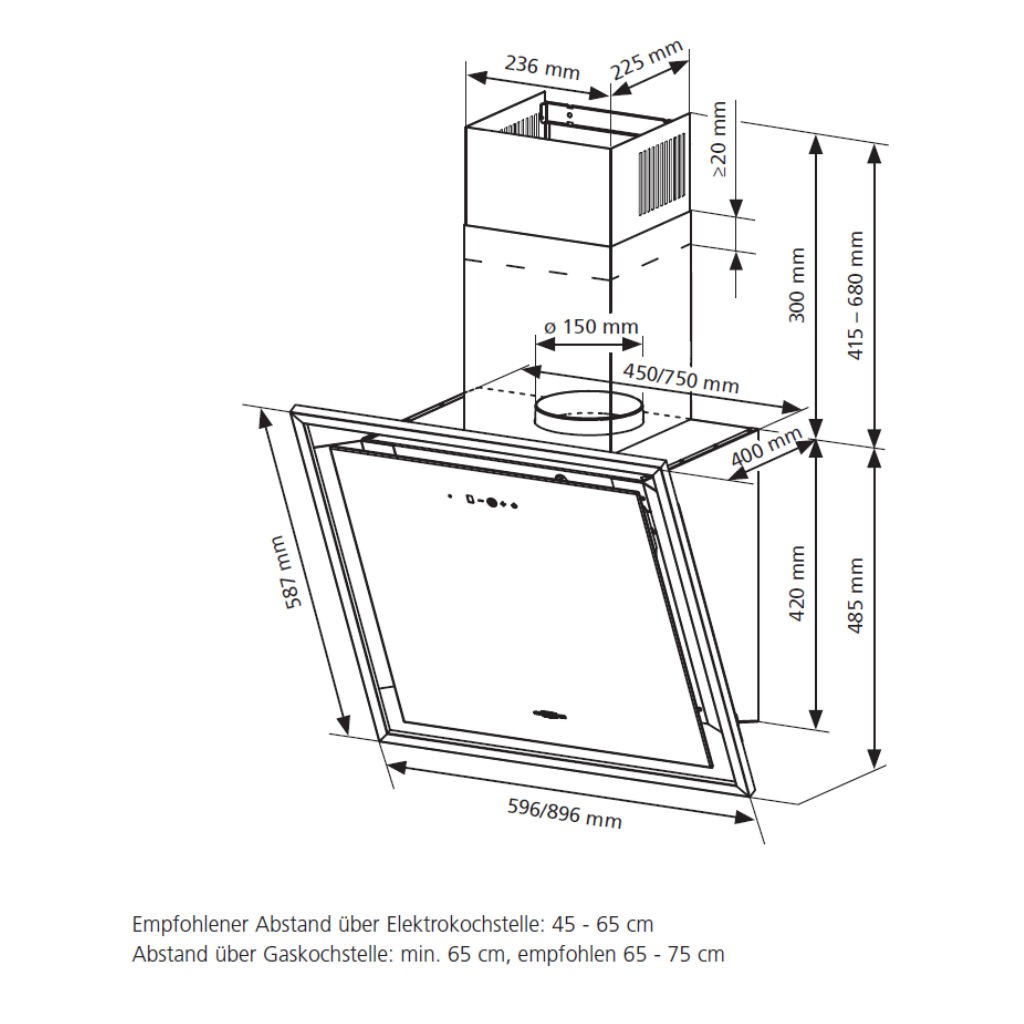 236 mm
225 mm
≥20 mm
300 mm
415 – 680 mm
ø 150 mm
450/750 mm
400 mm
587 mm
420 mm
485 mm
596/896 mm

Empfohlener Abstand über Elektrokochstelle: 45 - 65 cm
Abstand über Gaskochstelle: min. 65 cm, empfohlen 65 - 75 cm