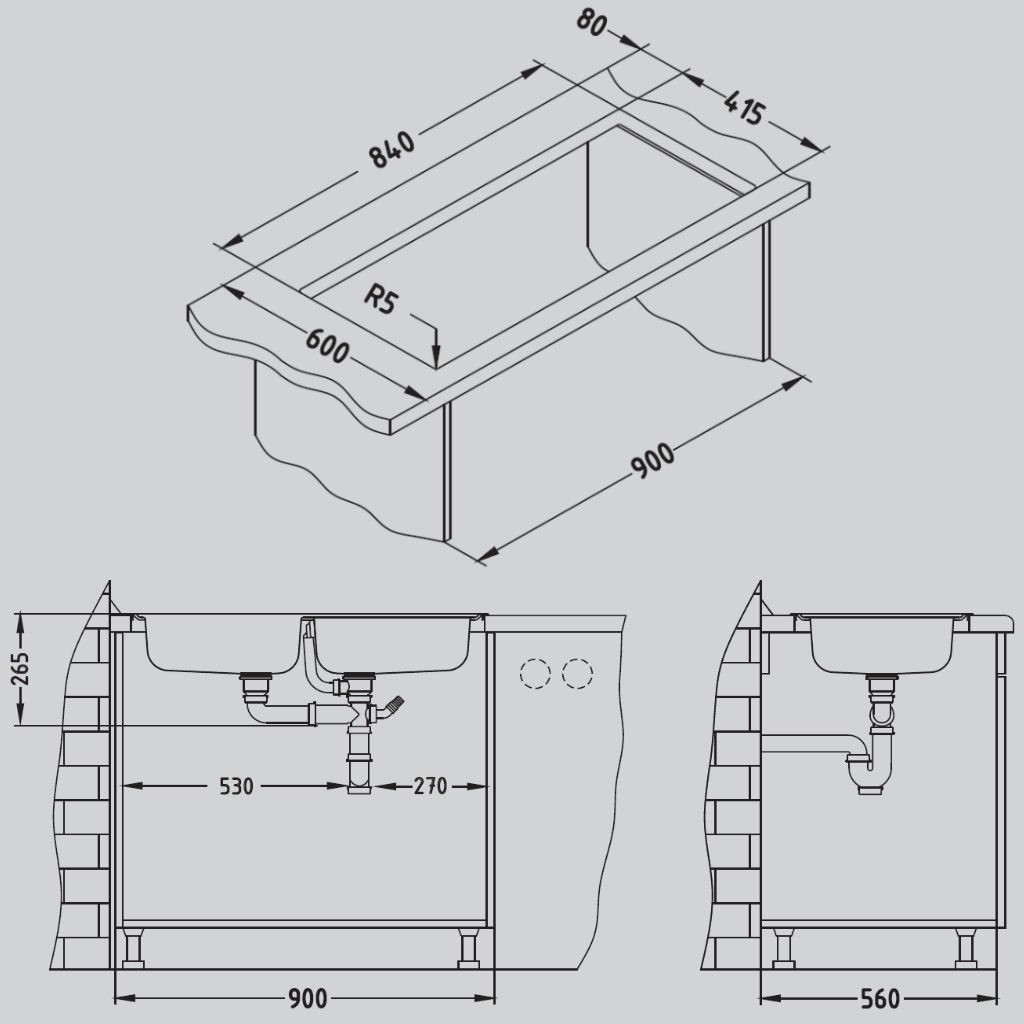 80
415
840
R5
600
900
265
530
270
900
560